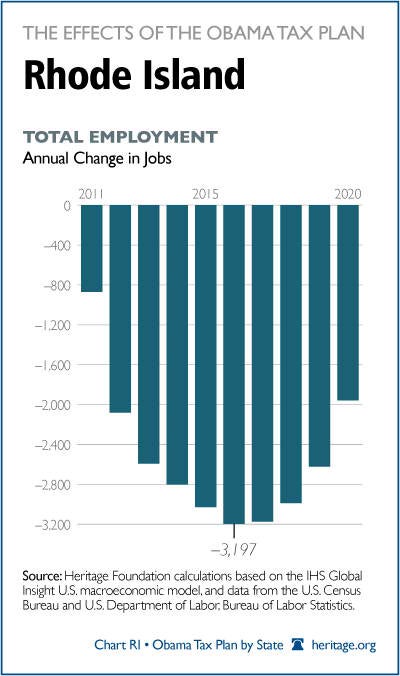 THE EFFECTS OF THE OBAMA TAX PLAN

Rhode Island

TOTAL EMPLOYMENT
Annual Change in Jobs

2011
2015
2020

0
–400
–800
–1,200
–1,600
–2,000
–2,400
–2,800
–3,200

–3,197

Source: Heritage Foundation calculations based on the IHS Global Insight U.S. macroeconomic model, and data from the U.S. Census Bureau and U.S. Department of Labor, Bureau of Labor Statistics.

Chart RI • Obama Tax Plan by State heritage.org